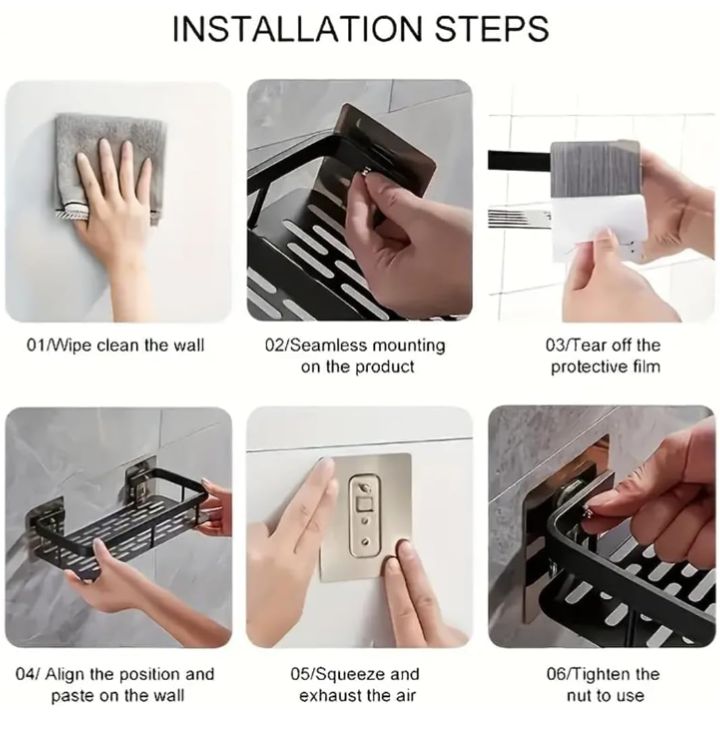 INSTALLATION STEPS

01/Wipe clean the wall

02/Seamless mounting on the product

03/Tear off the protective film

04/ Align the position and paste on the wall

05/Squeeze and exhaust the air

06/Tighten the nut to use