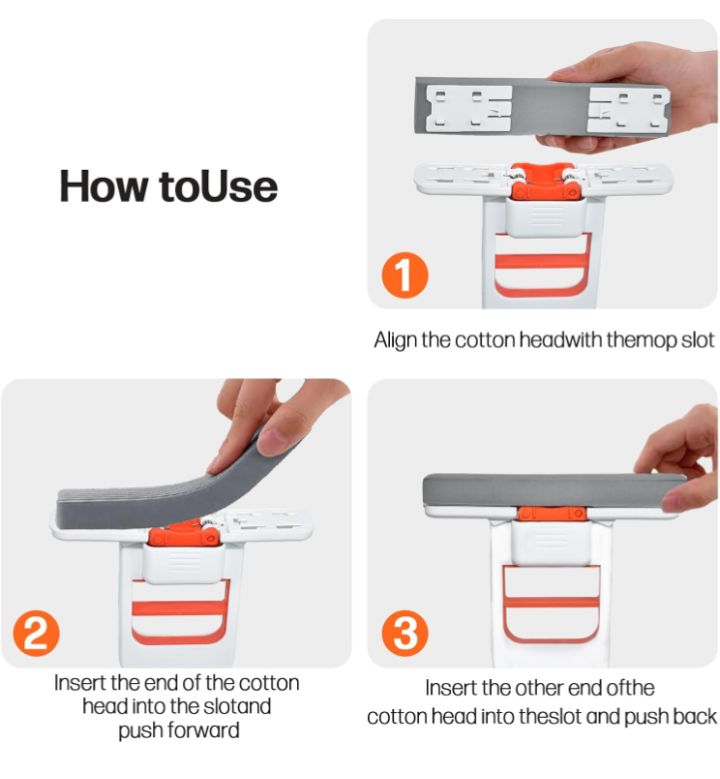 How toUse

1

Align the cotton headwith themop slot

2

Insert the end of the cotton head into the slotand push forward

3

Insert the other end ofthe cotton head into theslot and push back